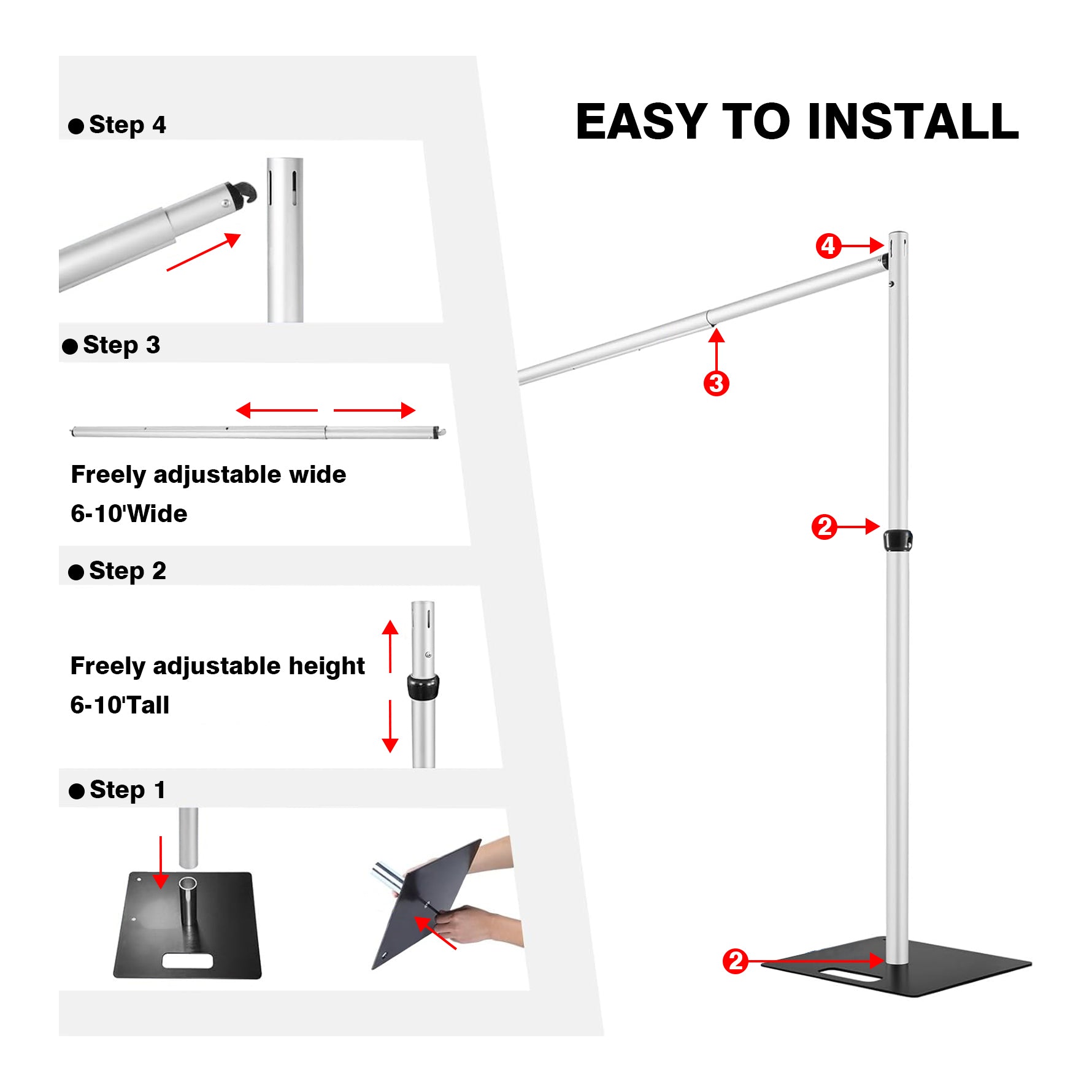 EASY TO INSTALL

● Step 4

● Step 3

Freely adjustable wide
6-10'Wide

● Step 2

Freely adjustable height
6-10'Tall

● Step 1

4

3

2

2